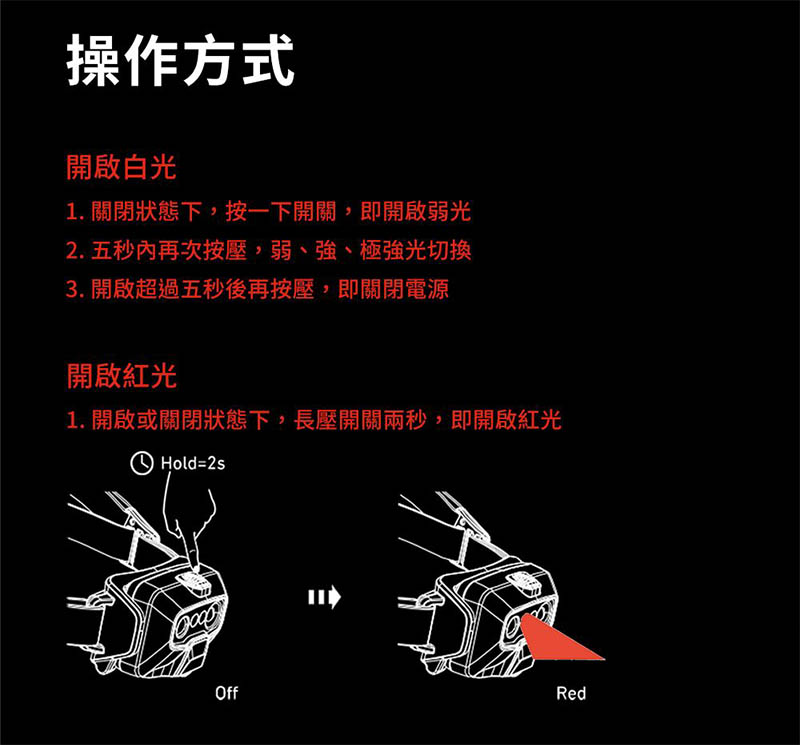 操作方式

開啟白光

1. 關閉狀態下，按一下開關，即開啟弱光
2. 五秒內再次按壓，弱、強、極強光切換
3. 開啟超過五秒後再按壓，即關閉電源

開啟紅光

1. 開啟或關閉狀態下，長壓開關兩秒，即開啟紅光

Hold=2s

Off

Red