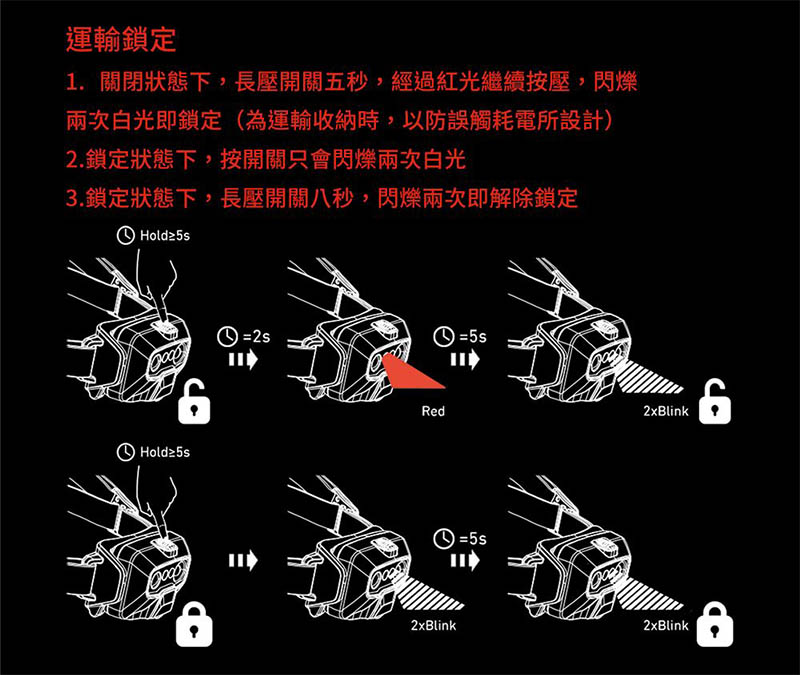 運輸鎖定

1. 關閉狀態下，長壓開關五秒，經過紅光繼續按壓，閃爍兩次白光即鎖定（為運輸收納時，以防誤觸耗電所設計）

2.鎖定狀態下，按開關只會閃爍兩次白光

3.鎖定狀態下，長壓開關八秒，閃爍兩次即解除鎖定

Hold≥5s

=2s

=5s

Red

2xBlink

Hold≥5s

=5s

2xBlink

2xBlink